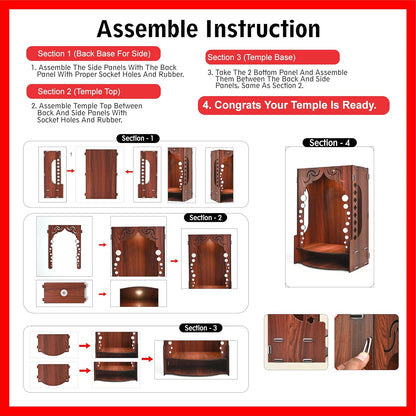 Assemble Instruction

Section 1 (Back Base For Side)

1. Assemble The Side Panels With The Back Panel With Proper Socket Holes And Rubber.

Section 2 (Temple Top)

2. Assemble Temple Top Between Back And Side Panels With Socket Holes And Rubber.

Section 3 (Temple Base)

3. Take The 2 Bottom Panel And Assemble Them Between The Back And Side Panels. Same As Section 2.

4. Congrats Your Temple Is Ready.

Section - 1

1

Section - 2

Section - 3

Section - 4