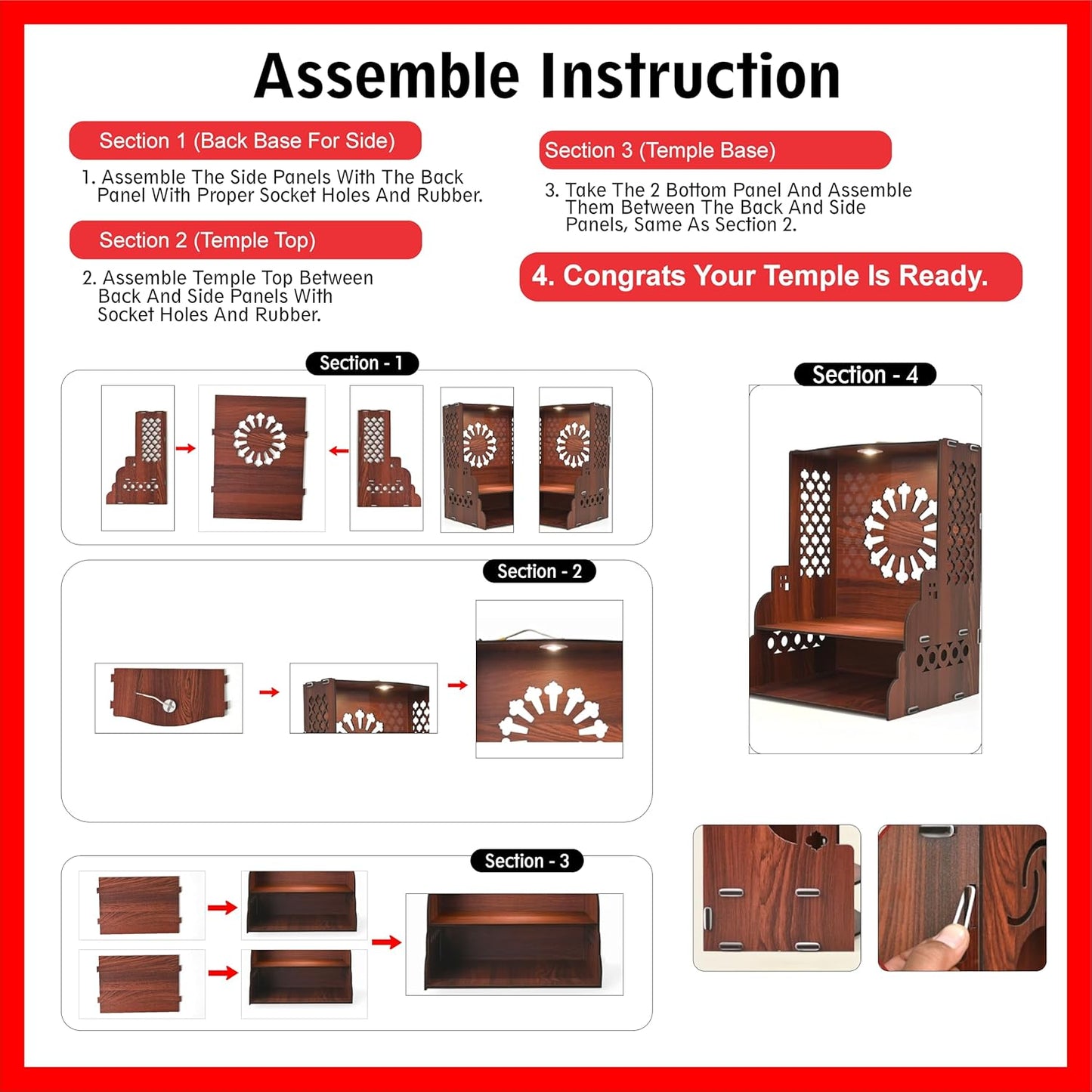 Assemble Instruction

Section 1 (Back Base For Side)

1. Assemble The Side Panels With The Back Panel With Proper Socket Holes And Rubber.

Section 2 (Temple Top)

2. Assemble Temple Top Between Back And Side Panels With Socket Holes And Rubber.

Section 3 (Temple Base)

3. Take The 2 Bottom Panel And Assemble Them Between The Back And Side Panels, Same As Section 2.

4. Congrats Your Temple Is Ready.

Section - 1

Section - 2

Section - 3

Section - 4