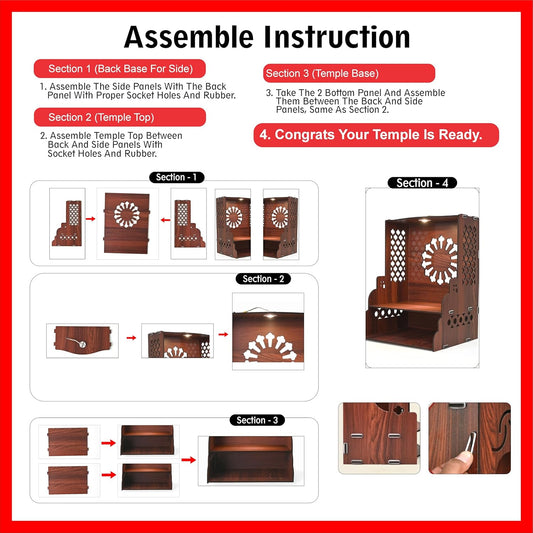 Assemble Instruction

Section 1 (Back Base For Side)

1. Assemble The Side Panels With The Back Panel With Proper Socket Holes And Rubber.

Section 2 (Temple Top)

2. Assemble Temple Top Between Back And Side Panels With Socket Holes And Rubber.

Section 3 (Temple Base)

3. Take The 2 Bottom Panel And Assemble Them Between The Back And Side Panels, Same As Section 2.

4. Congrats Your Temple Is Ready.

Section - 1

Section - 2

Section - 3

Section - 4